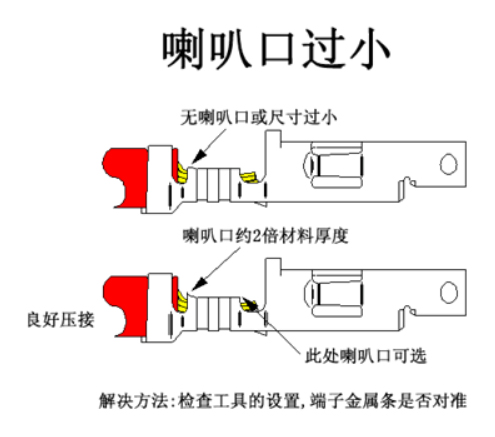 喇叭口过小

无喇叭口或尺寸过小

喇叭口约2倍材料厚度

良好压接

此处喇叭口可选

解决方法:检查工具的设置,端子金属条是否对准